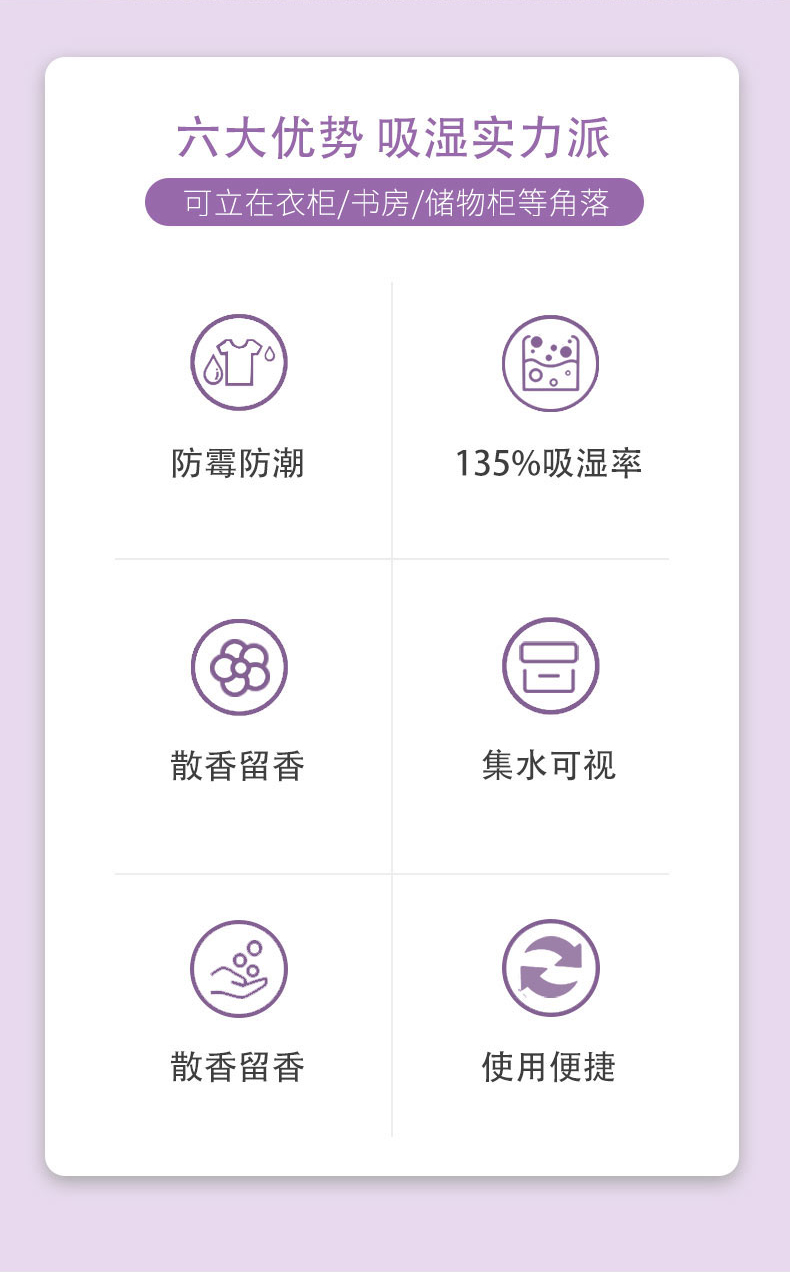 六大优势 吸湿实力派

可立在衣柜/书房/储物柜等角落

防霉防潮

135%吸湿率

散香留香

集水可视

散香留香

使用便捷